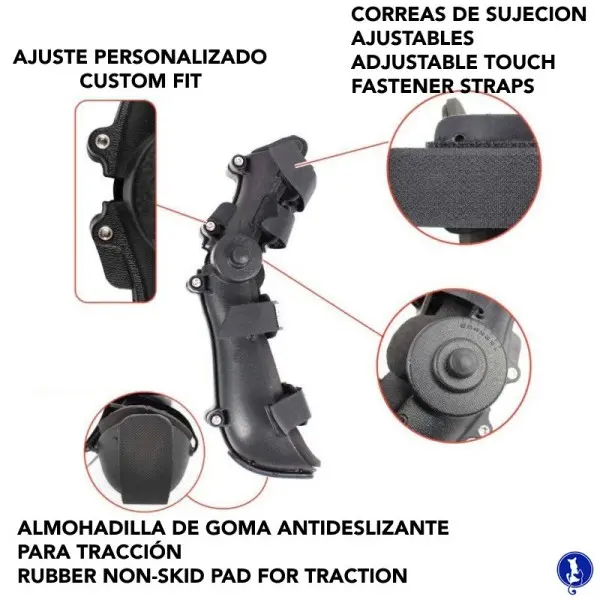 AJUSTE PERSONALIZADO
CUSTOM FIT

CORREAS DE SUJECION AJUSTABLES
ADJUSTABLE TOUCH FASTENER STRAPS

ALMOHADILLA DE GOMA ANTIDESLIZANTE PARA TRACCIÓN
RUBBER NON-SKID PAD FOR TRACTION